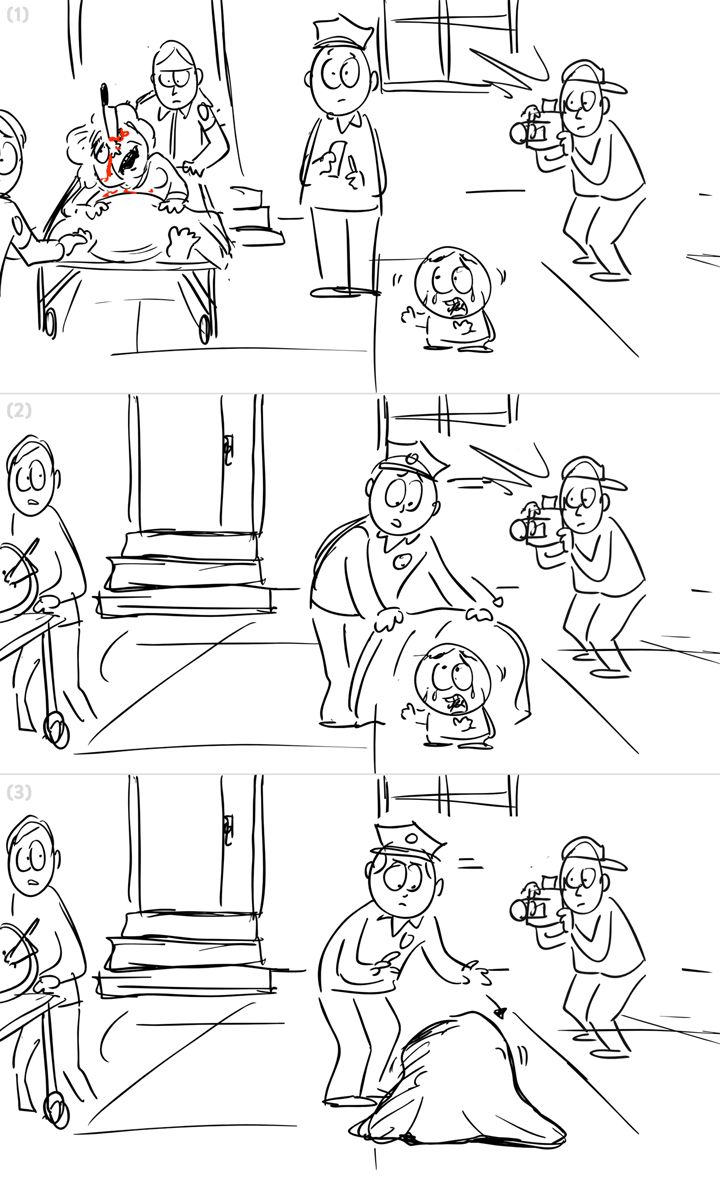 (1)

(2)

(3)